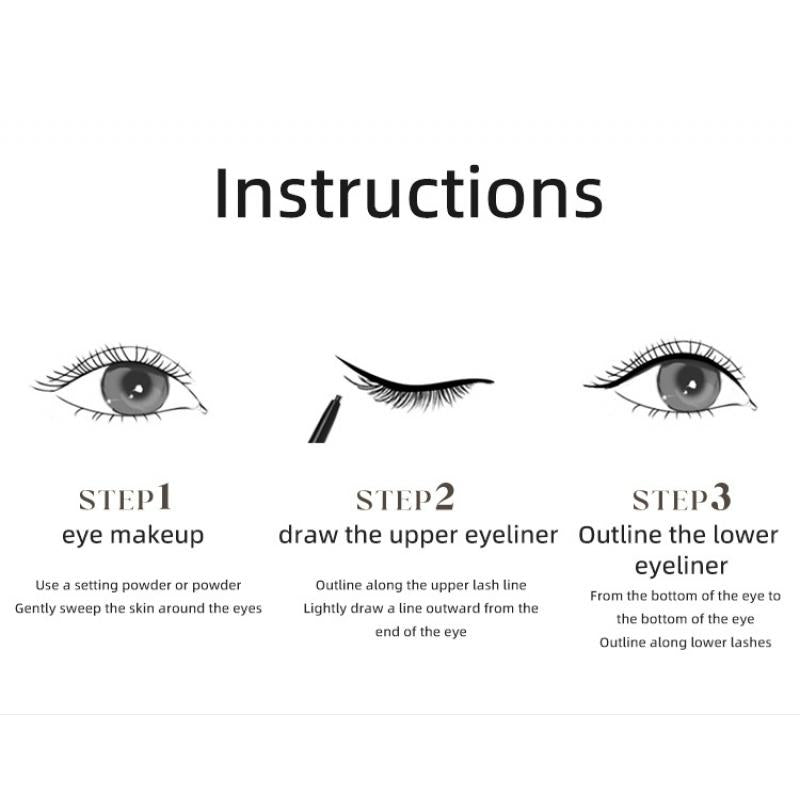 Instructions

STEP1
eye makeup

Use a setting powder or powder
Gently sweep the skin around the eyes

STEP2
draw the upper eyeliner

Outline along the upper lash line
Lightly draw a line outward from the end of the eye

STEP3
Outline the lower eyeliner

From the bottom of the eye to the bottom of the eye
Outline along lower lashes